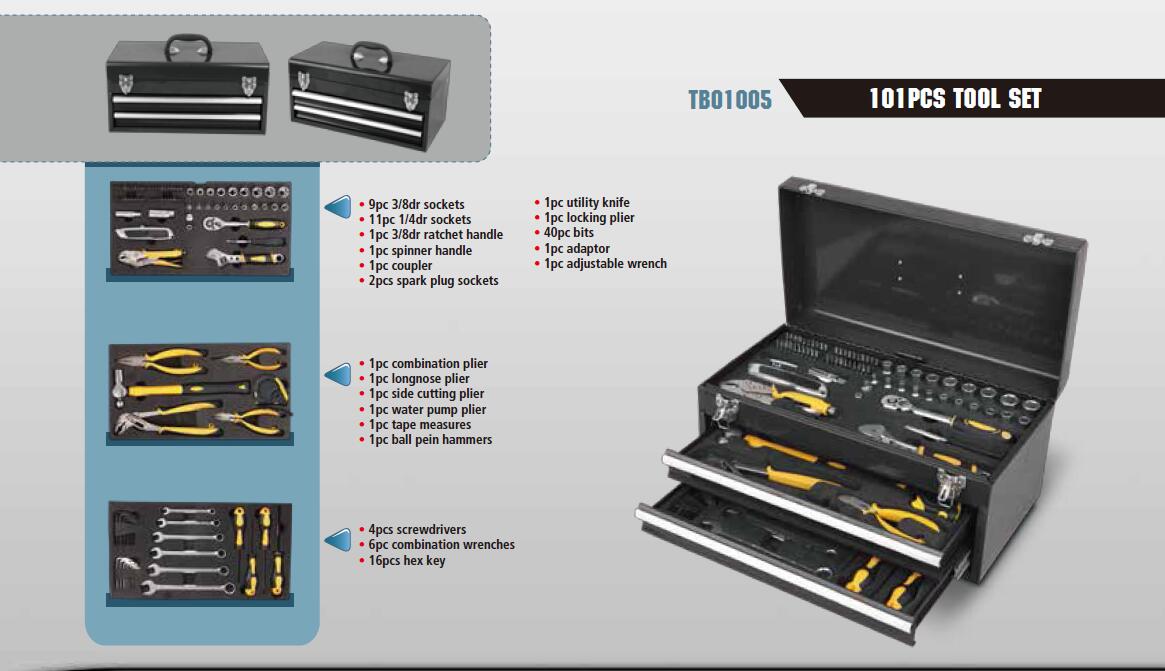 TB01005

101PCS TOOL SET

• 9pc 3/8dr sockets
• 11pc 1/4dr sockets
• 1pc 3/8dr ratchet handle
• 1pc spinner handle
• 1pc coupler
• 2pcs spark plug sockets

• 1pc utility knife
• 1pc locking plier
• 40pc bits
• 1pc adaptor
• 1pc adjustable wrench

• 1pc combination plier
• 1pc longnose plier
• 1pc side cutting plier
• 1pc water pump plier
• 1pc tape measures
• 1pc ball pein hammers

• 4pcs screwdrivers
• 6pc combination wrenches
• 16pcs hex key